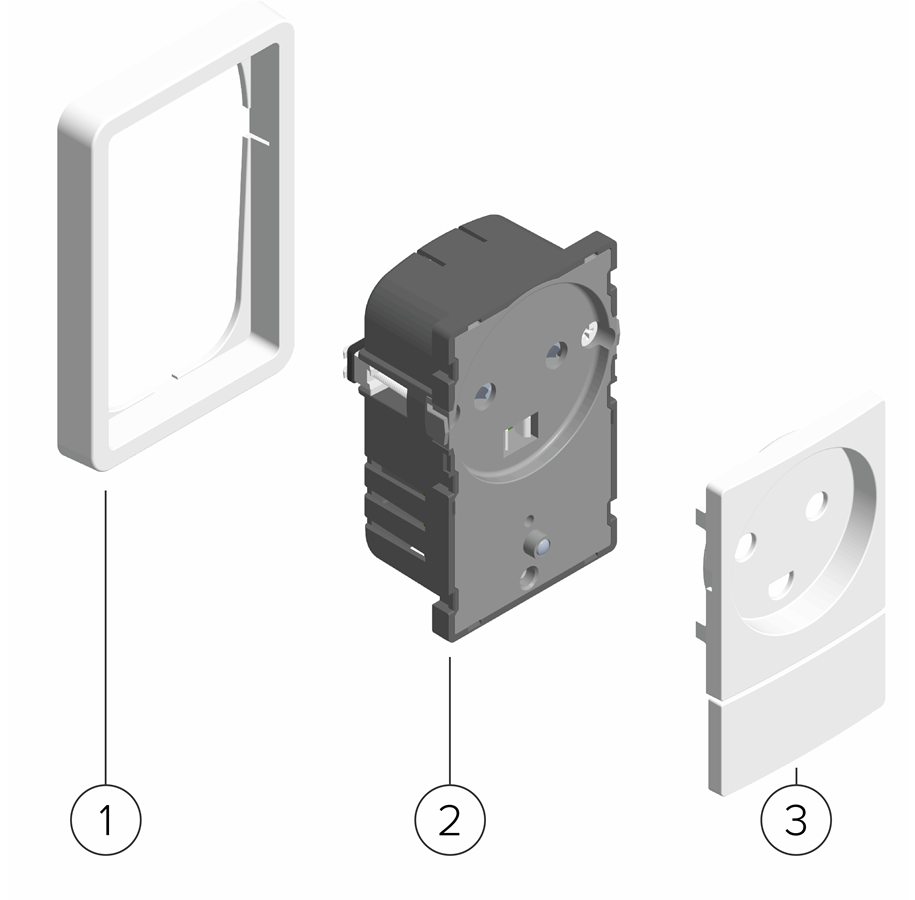 1

2

3