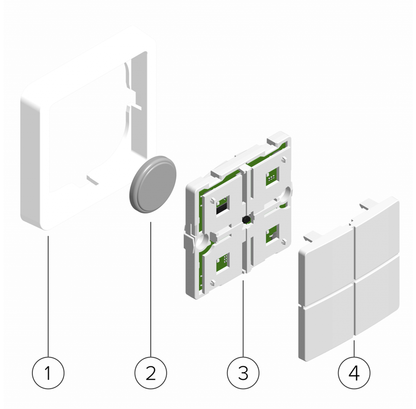 1
2
3
4