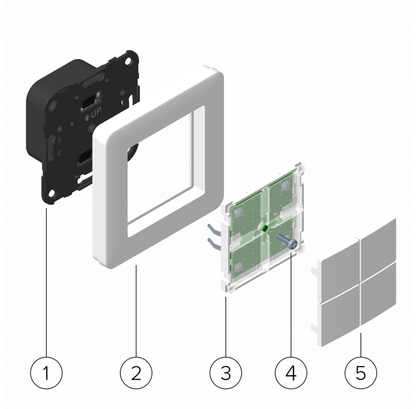 UP

1

2

3

4

5